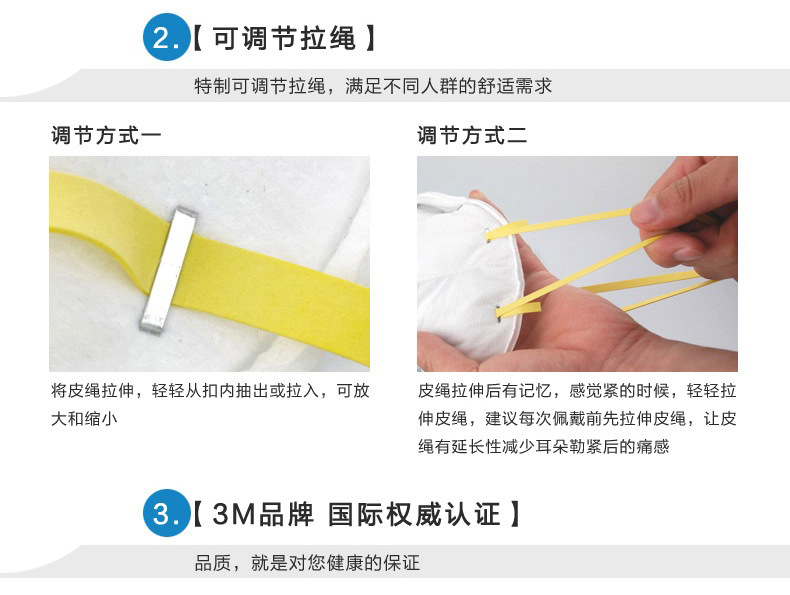 2.【 可调节拉绳 】

特制可调节拉绳，满足不同人群的舒适需求

调节方式一

将皮绳拉伸，轻轻从扣内抽出或拉入，可放大和缩小

调节方式二

皮绳拉伸后有记忆，感觉紧的时候，轻轻拉伸皮绳，建议每次佩戴前先拉伸皮绳，让皮绳有延长性减少耳朵勒紧后的痛感

3.【 3M品牌 国际权威认证 】

品质，就是对您健康的保证