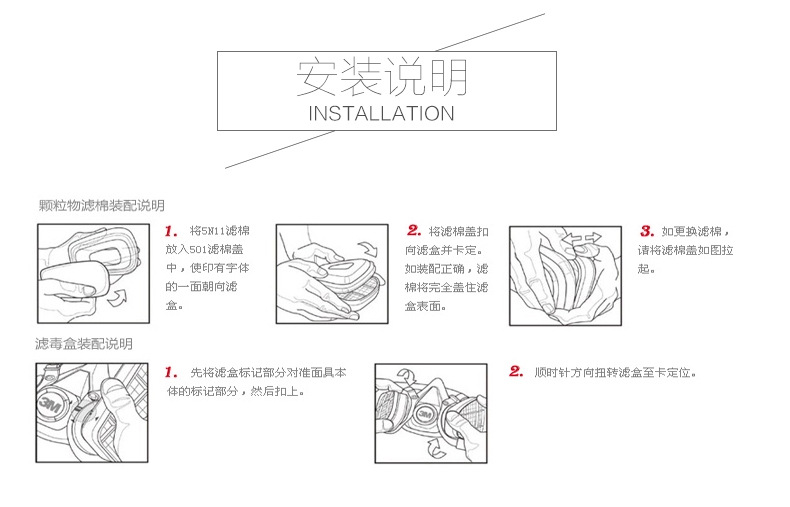 安装说明
INSTALLATION

颗粒物滤棉装配说明

1. 将5N11滤棉放入501滤棉盖中，使印有字体的一面朝向滤盒。

2. 将滤棉盖扣向滤盒并卡定。如装配正确，滤棉将完全盖住滤盒表面。

3. 如更换滤棉，请将滤棉盖如图拉起。

滤毒盒装配说明

3M

1. 先将滤盒标记部分对准面具本体的标记部分，然后扣上。

3M

2. 顺时针方向扭转滤盒至卡定位。